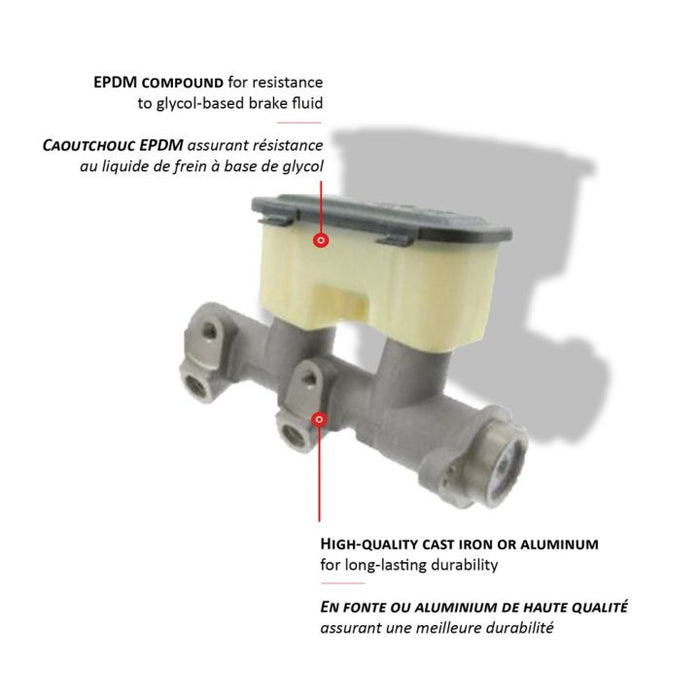 EPDM COMPOUND for resistance to glycol-based brake fluid

CAOUTCHOUC EPDM assurant résistance au liquide de frein à base de glycol

HIGH-QUALITY CAST IRON OR ALUMINUM for long-lasting durability

EN FONTE OU ALUMINIUM DE HAUTE QUALITÉ assurant une meilleure durabilité