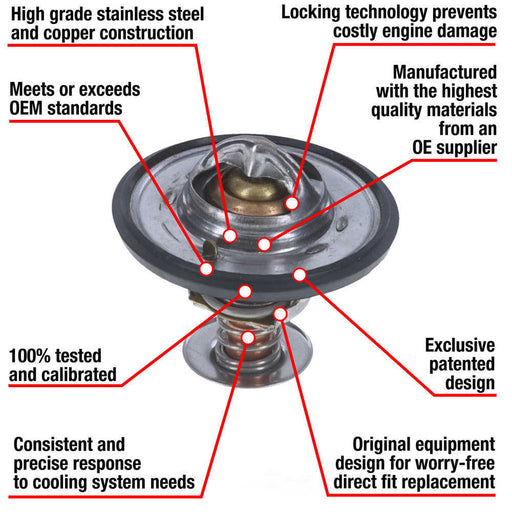 High grade stainless steel and copper construction

Locking technology prevents costly engine damage

Meets or exceeds OEM standards

Manufactured with the highest quality materials from an OE supplier

100% tested and calibrated

Exclusive patented design

Consistent and precise response to cooling system needs

Original equipment design for worry-free direct fit replacement